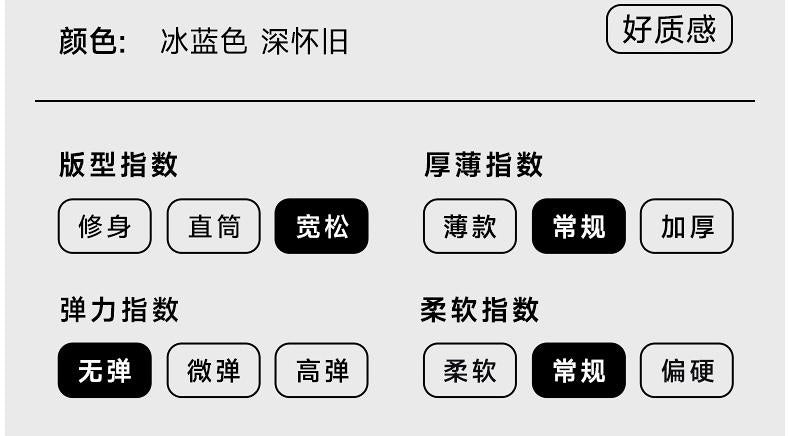 颜色: 冰蓝色 深怀旧

好质感

版型指数

修身 直筒 宽松

弹力指数

无弹 微弹 高弹

厚薄指数

薄款 常规 加厚

柔软指数

柔软 常规 偏硬